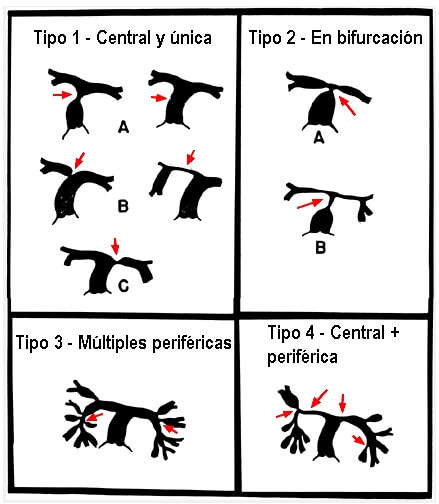 Tipo 1 - Central y única

A

B

C

Tipo 2 - En bifurcación

A

B

Tipo 3 - Múltiples periféricas

Tipo 4 - Central + periférica